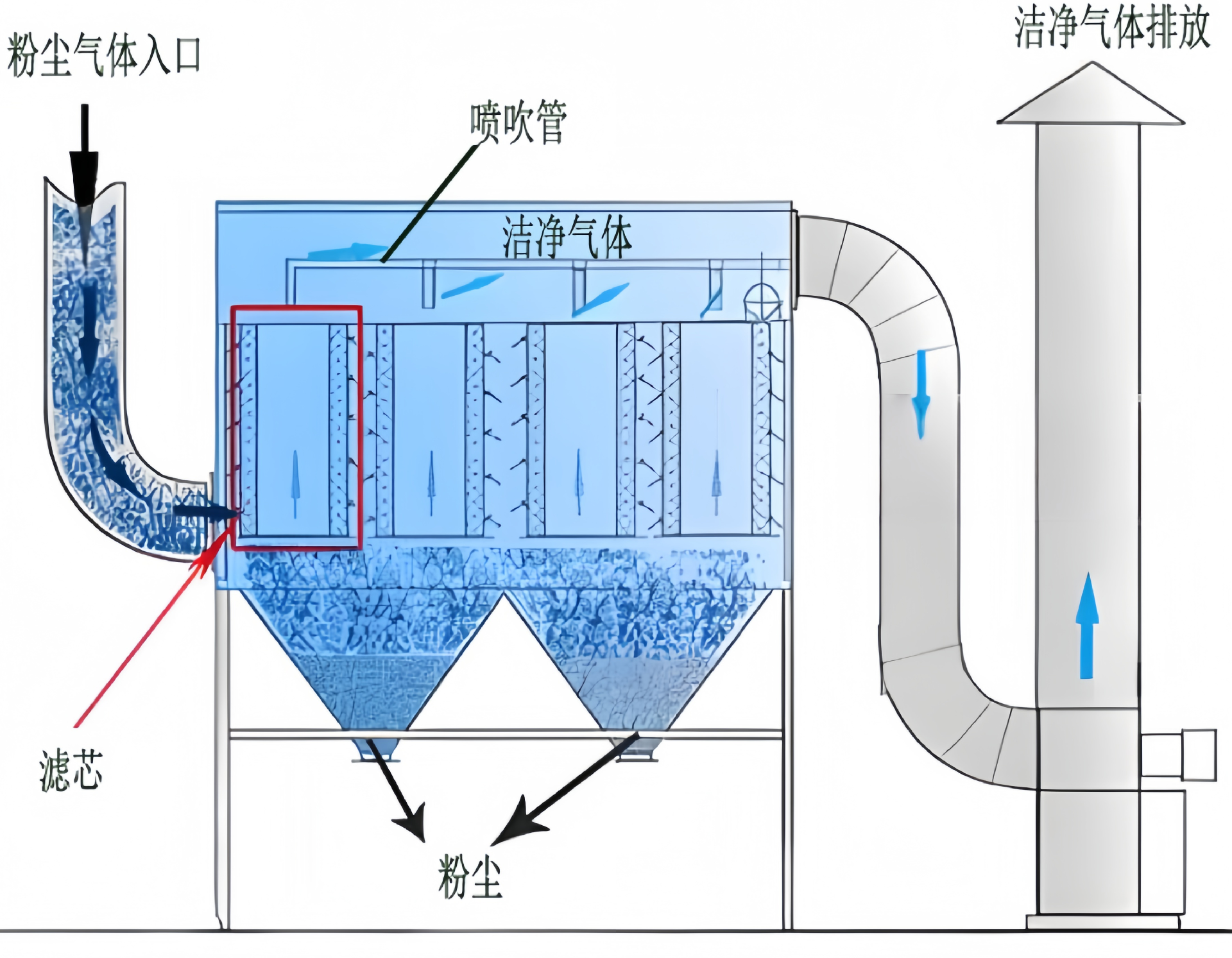 粉尘气体入口

洁净气体排放

喷吹管

洁净气体

滤芯

粉尘